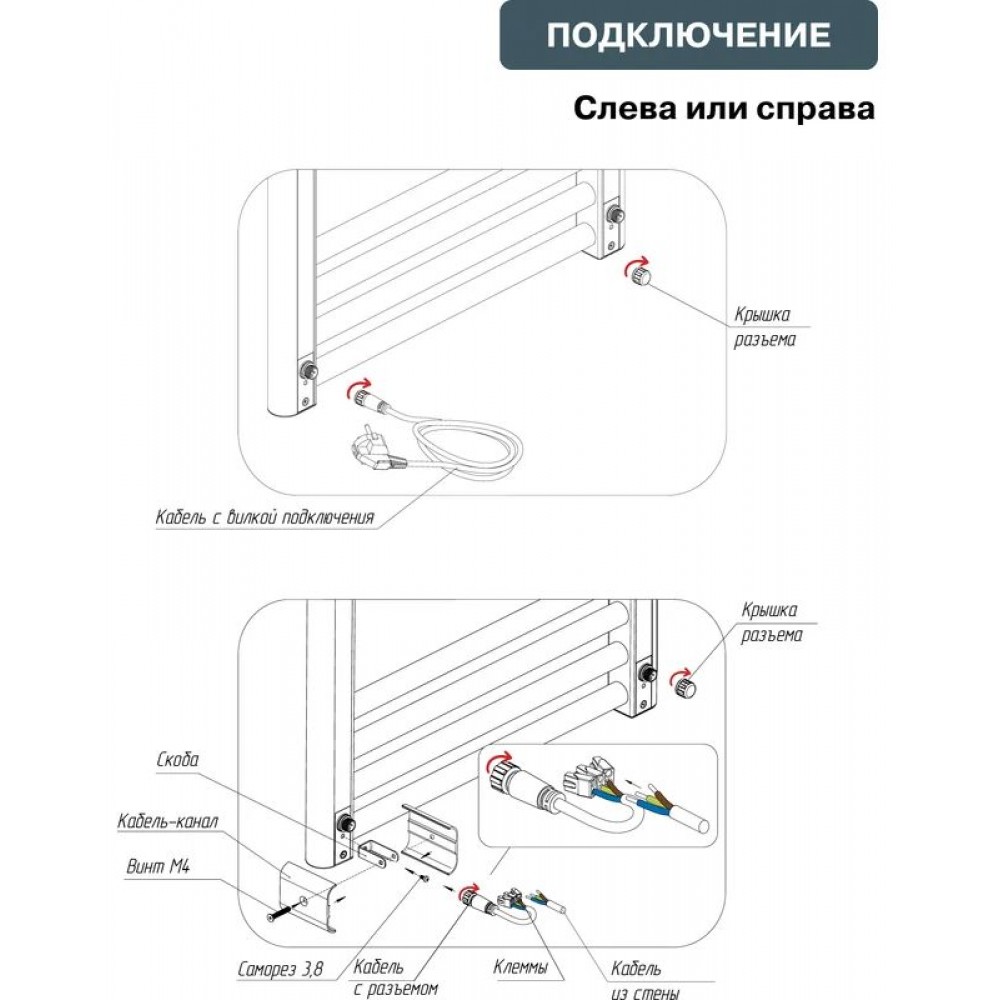 ПОДКЛЮЧЕНИЕ

Слева или справа

Крышка разъема

Кабель с вилкой подключения

Крышка разъема

Скоба

Кабель-канал

Винт М4

Саморез 3,8

Кабель с разъемом

Клеммы

Кабель из стены